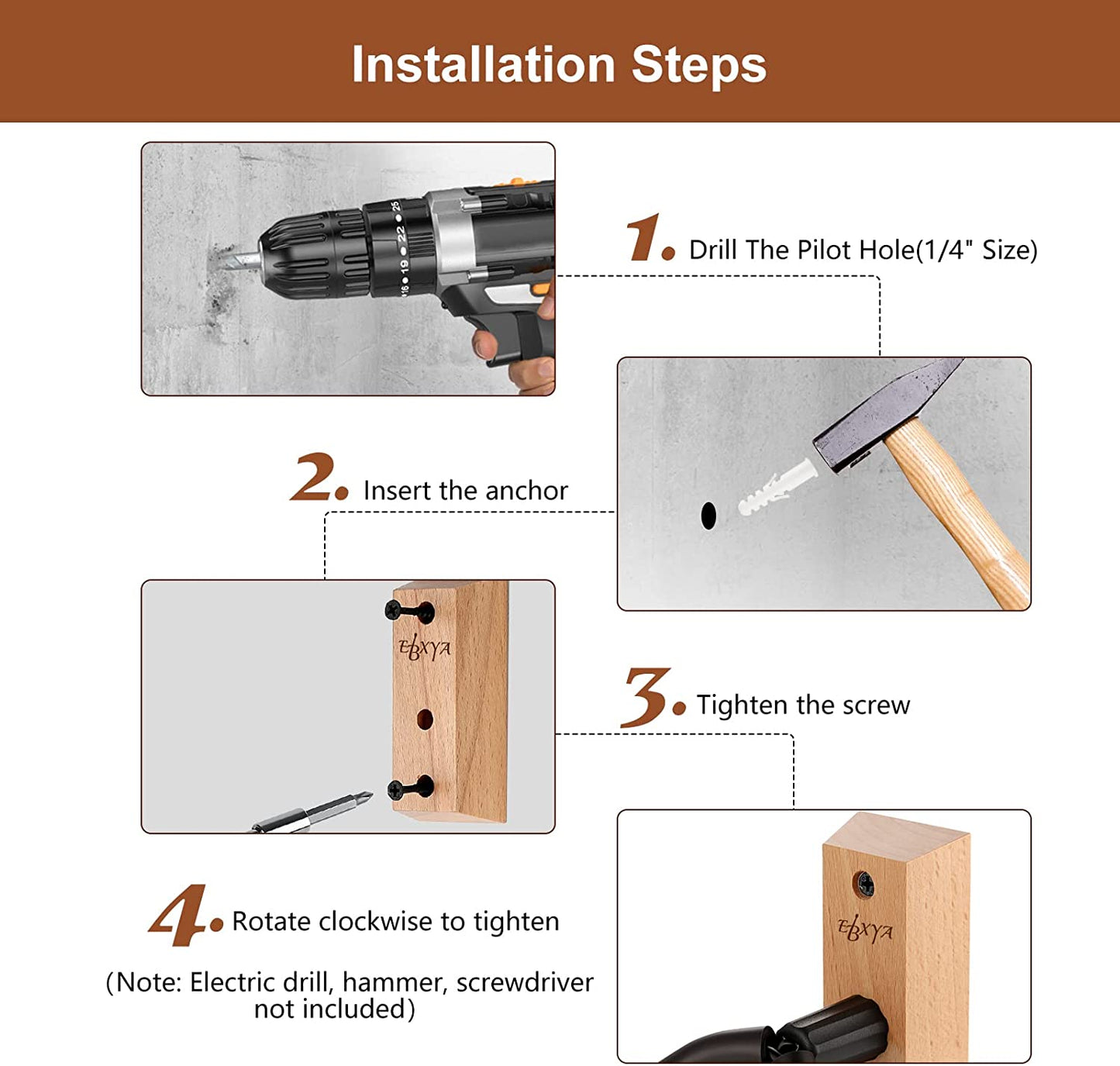 Installation Steps

16 19 22 25

1. Drill The Pilot Hole(1/4" Size)

2. Insert the anchor

EBXYA

3. Tighten the screw

4. Rotate clockwise to tighten

(Note: Electric drill, hammer, screwdriver not included)

EBXYA