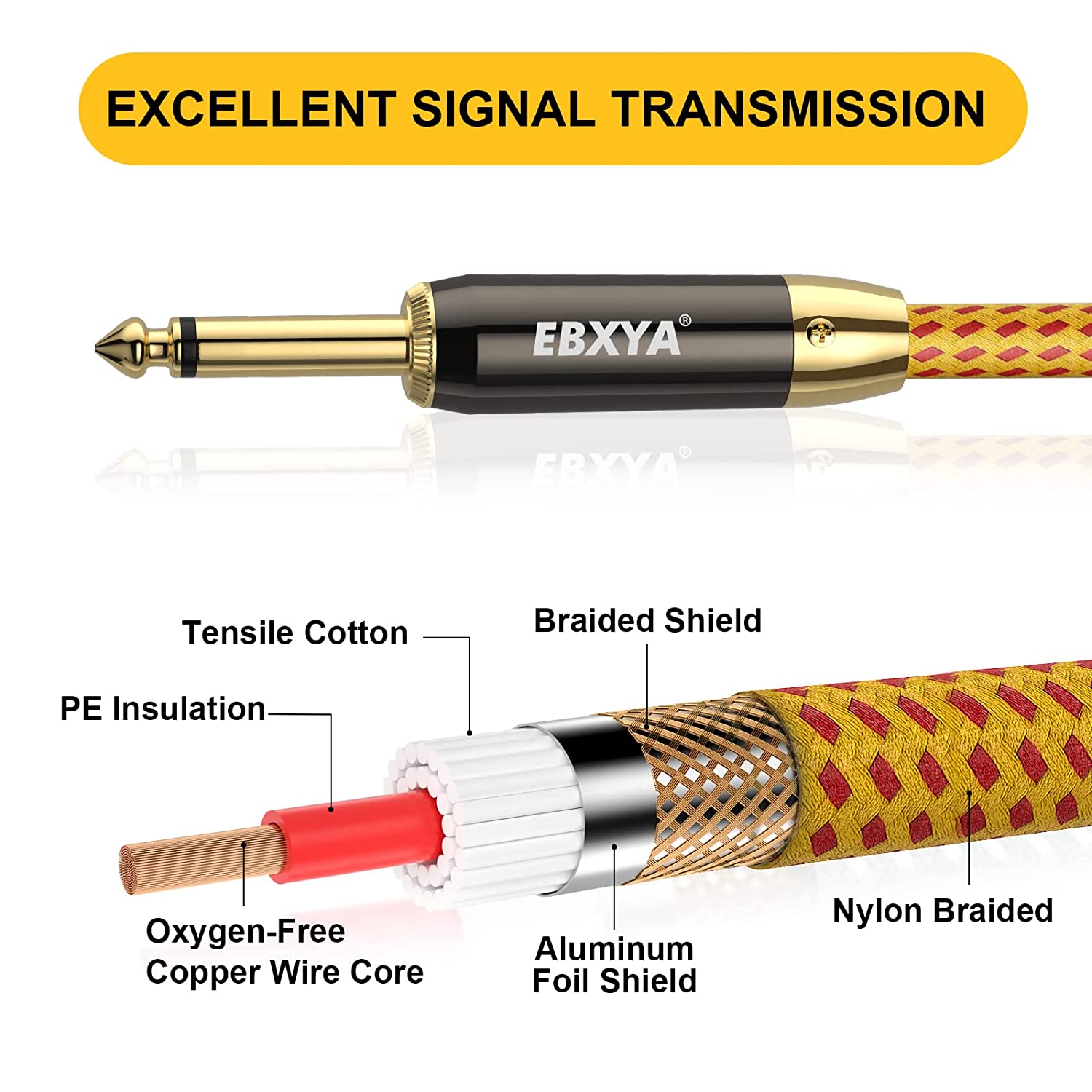 EXCELLENT SIGNAL TRANSMISSION

EBXYA®

Tensile Cotton

Braided Shield

PE Insulation

Oxygen-Free Copper Wire Core

Aluminum Foil Shield

Nylon Braided