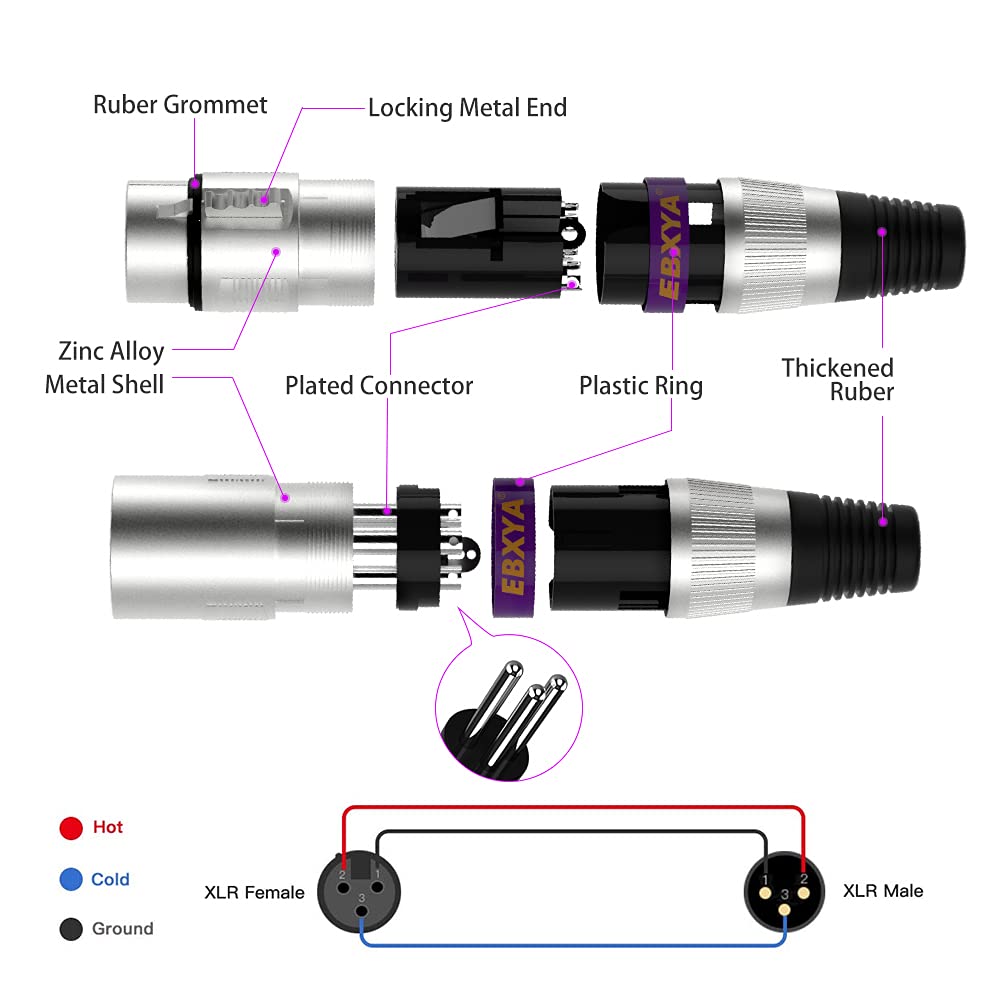 Ruber Grommet
Locking Metal End
EBXYA
Zinc Alloy
Metal Shell
Plated Connector
Plastic Ring
Thickened Ruber
EBXYA
Hot
Cold
Ground
XLR Female
2
1
3
1
2
3
XLR Male