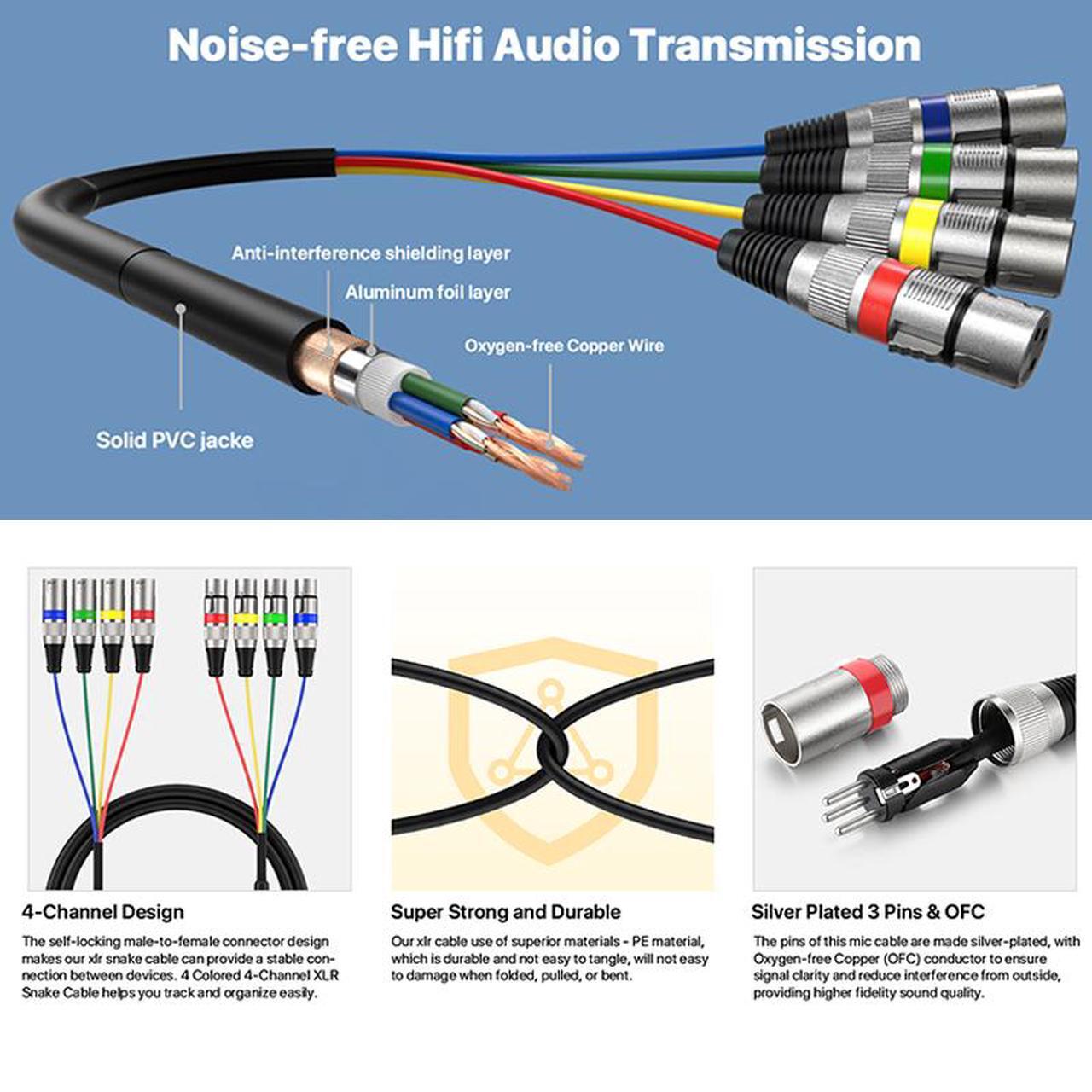 Noise-free Hifi Audio Transmission

Anti-interference shielding layer

Aluminum foil layer

Oxygen-free Copper Wire

Solid PVC jacke

4-Channel Design

The self-locking male-to-female connector design makes our xlr snake cable can provide a stable connection between devices. 4 Colored 4-Channel XLR Snake Cable helps you track and organize easily.

Super Strong and Durable

Our xlr cable use of superior materials - PE material, which is durable and not easy to tangle, will not easy to damage when folded, pulled, or bent.

Silver Plated 3 Pins & OFC

The pins of this mic cable are made silver-plated, with Oxygen-free Copper (OFC) conductor to ensure signal clarity and reduce interference from outside, providing higher fidelity sound quality.